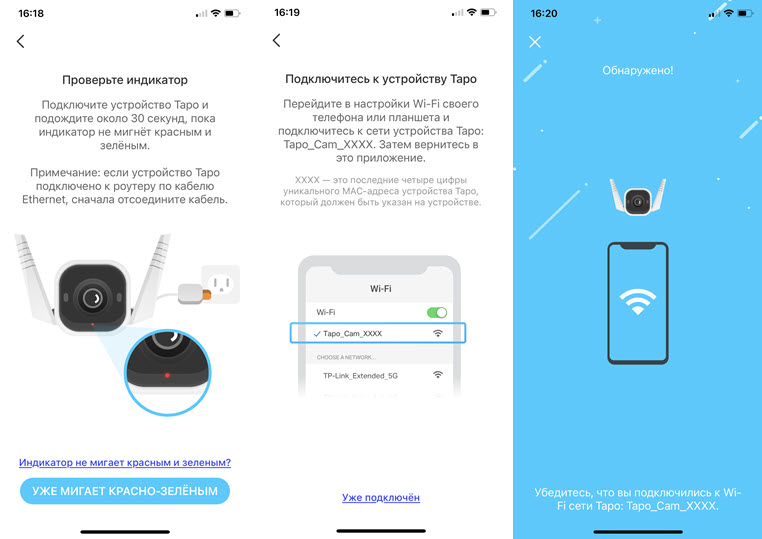 16:18

Проверьте индикатор

Подключите устройство Tapo и подождите около 30 секунд, пока индикатор не мигнёт красным и зелёным.

Примечание: если устройство Tapo подключено к роутеру по кабелю Ethernet, сначала отсоедините кабель.

Индикатор не мигает красным и зеленым?

УЖЕ МИГАЕТ КРАСНО-ЗЕЛЁНЫМ

16:19

Подключитесь к устройству Tapo

Перейдите в настройки Wi-Fi своего телефона или планшета и подключитесь к сети устройства Tapo: Tapo_Cam_XXXX. Затем вернитесь в это приложение.

XXXX — это последние четыре цифры уникального MAC-адреса устройства Tapo, который должен быть указан на устройстве.

Wi-Fi

Wi-Fi

Tapo_Cam_XXXX

CHOOSE A NETWORK...

TP-Link_Extended_5G

Уже подключён

16:20

Обнаружено!

Убедитесь, что вы подключились к Wi-Fi сети Tapo: Tapo_Cam_XXXX.