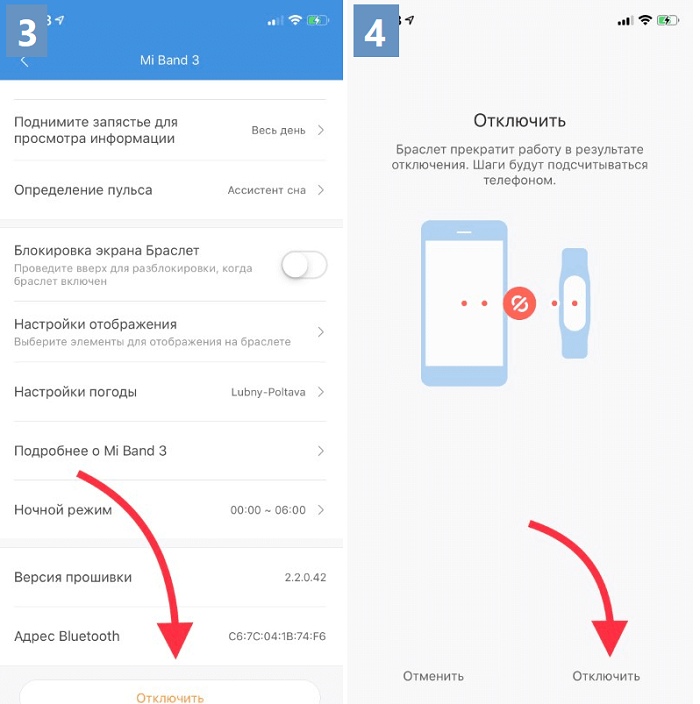 3

Mi Band 3

Поднимите запястье для просмотра информации
Весь день

Определение пульса
Ассистент сна

Блокировка экрана Браслет
Проведите вверх для разблокировки, когда браслет включен

Настройки отображения
Выберите элементы для отображения на браслете

Настройки погоды
Lubny-Poltava

Подробнее о Mi Band 3

Ночной режим
00:00 ~ 06:00

Версия прошивки
2.2.0.42

Адрес Bluetooth
C6:7C:04:1B:74:F6

Отключить

4

Отключить

Браслет прекратит работу в результате отключения. Шаги будут подсчитываться телефоном.

Отменить
Отключить